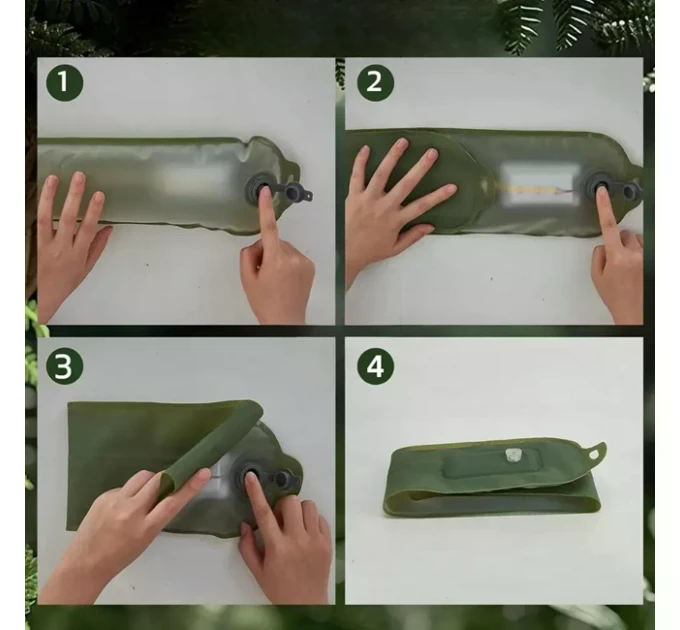 1

2

3

4